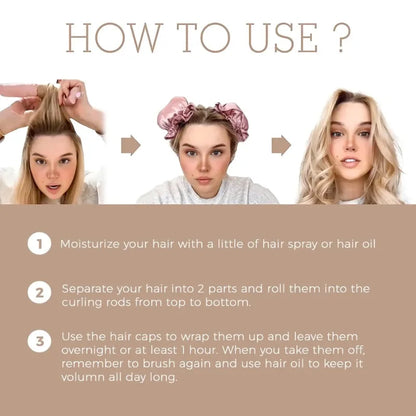 HOW TO USE ?

1 Moisturize your hair with a little of hair spray or hair oil

2 Separate your hair into 2 parts and roll them into the curling rods from top to bottom.

3 Use the hair caps to wrap them up and leave them overnight or at least 1 hour. When you take them off, remember to brush again and use hair oil to keep it volumn all day long.